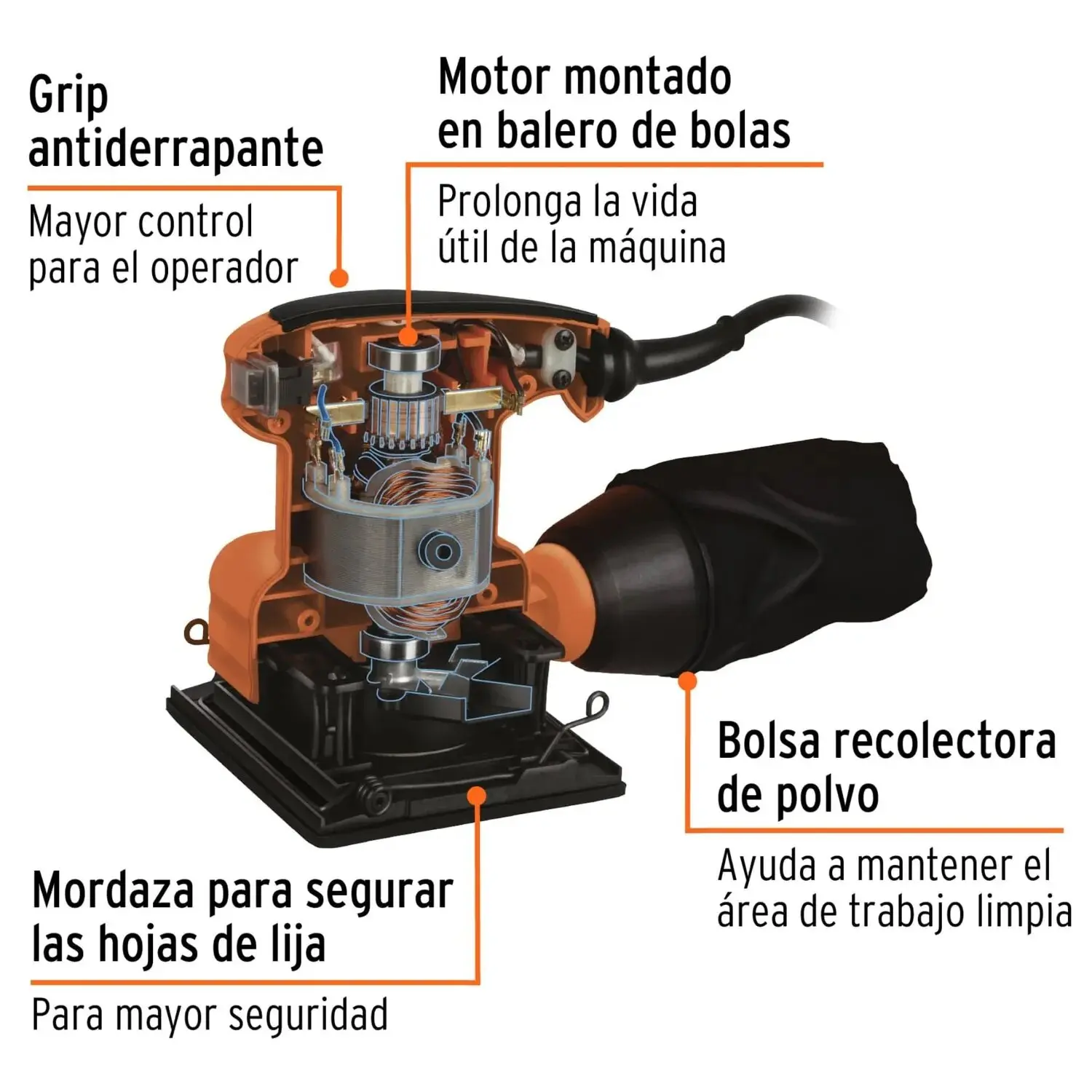 Grip antiderrapante

Mayor control para el operador

Motor montado en balero de bolas

Prolonga la vida útil de la máquina

Bolsa recolectora de polvo

Ayuda a mantener el área de trabajo limpia

Mordaza para segurar las hojas de lija

Para mayor seguridad