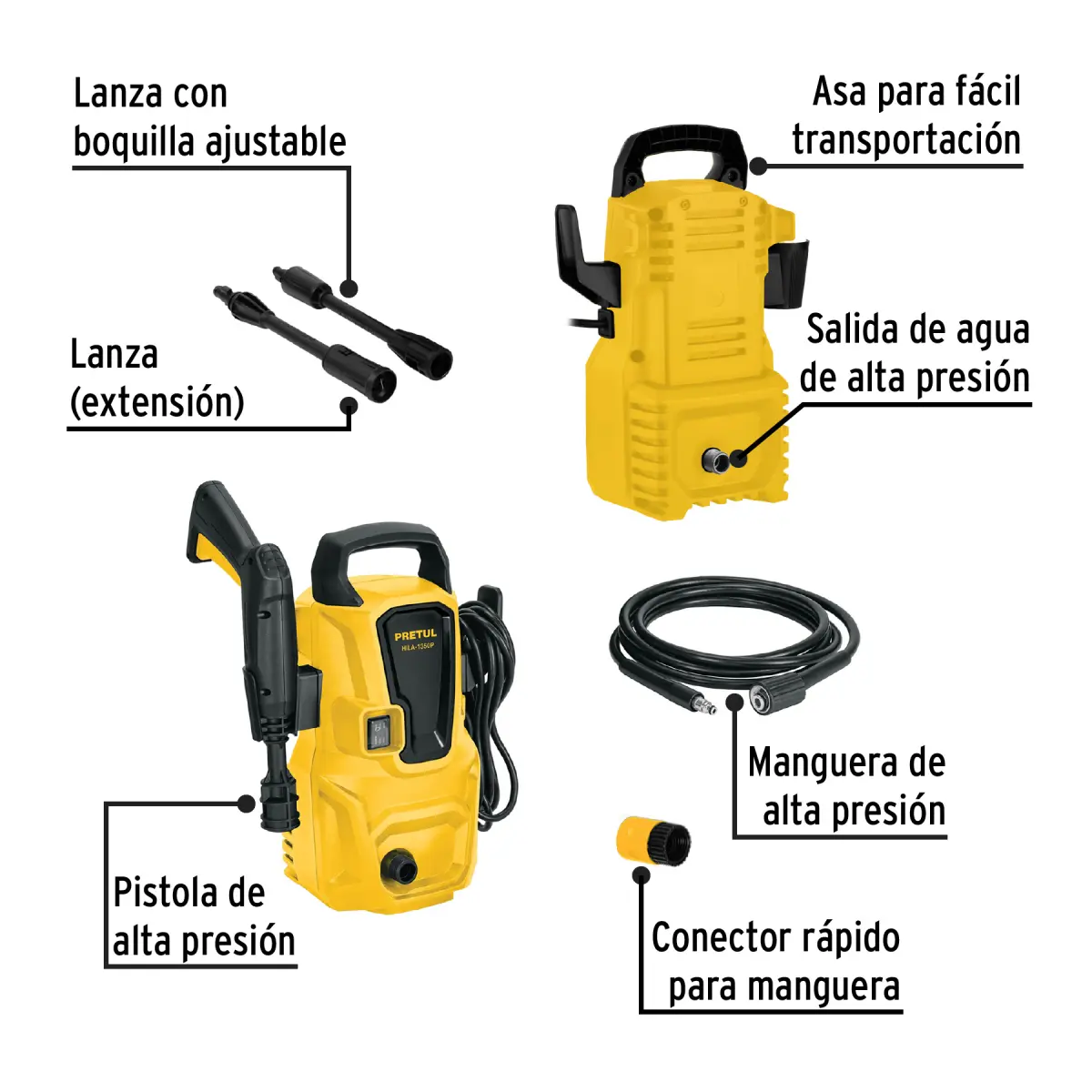 Lanza con boquilla ajustable

Asa para fácil transportación

Lanza (extensión)

Salida de agua de alta presión

PRETUL
HILA-1050P

Manguera de alta presión

Pistola de alta presión

Conector rápido para manguera